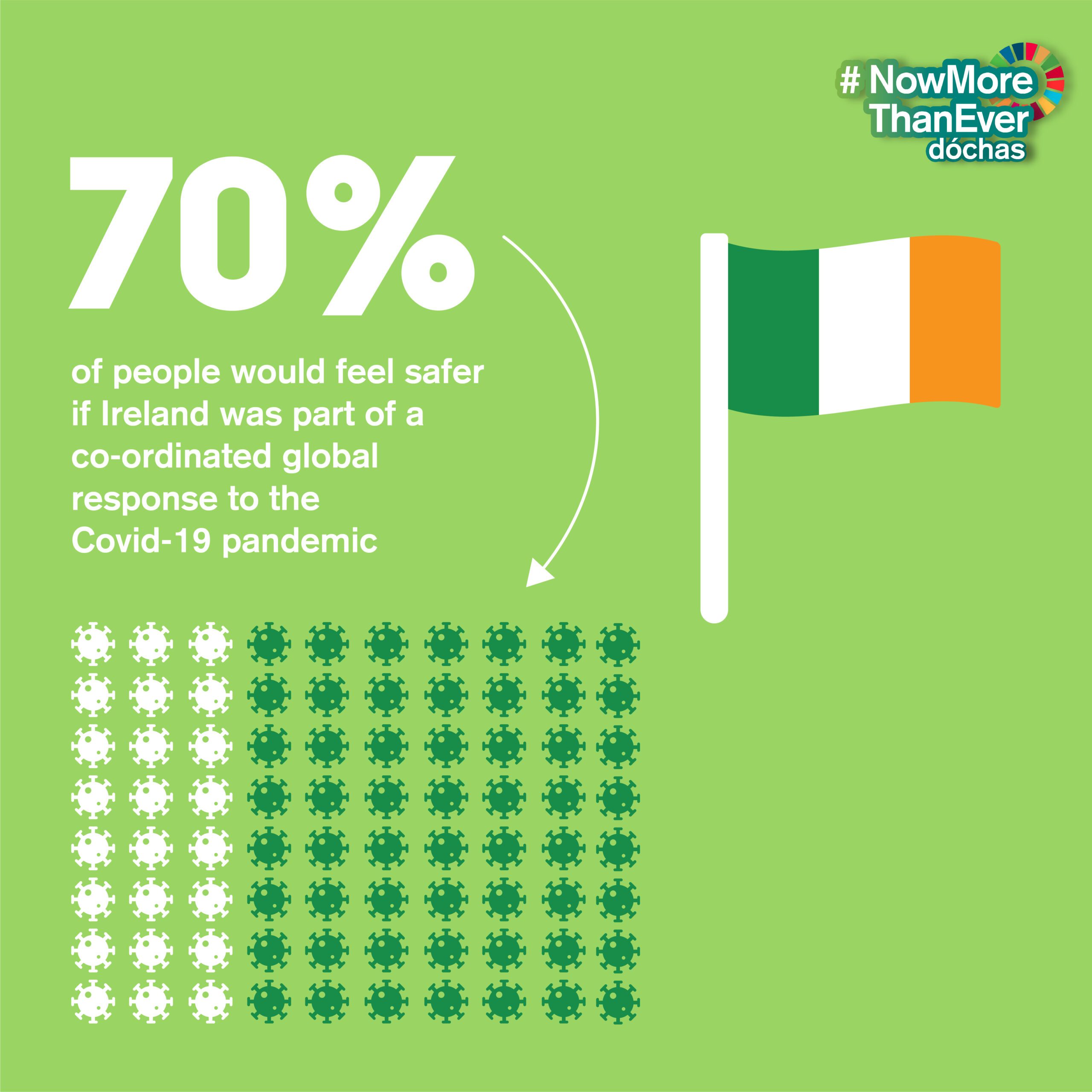 # NowMore ThanEver
dóchas

70%

of people would feel safer if Ireland was part of a co-ordinated global response to the Covid-19 pandemic